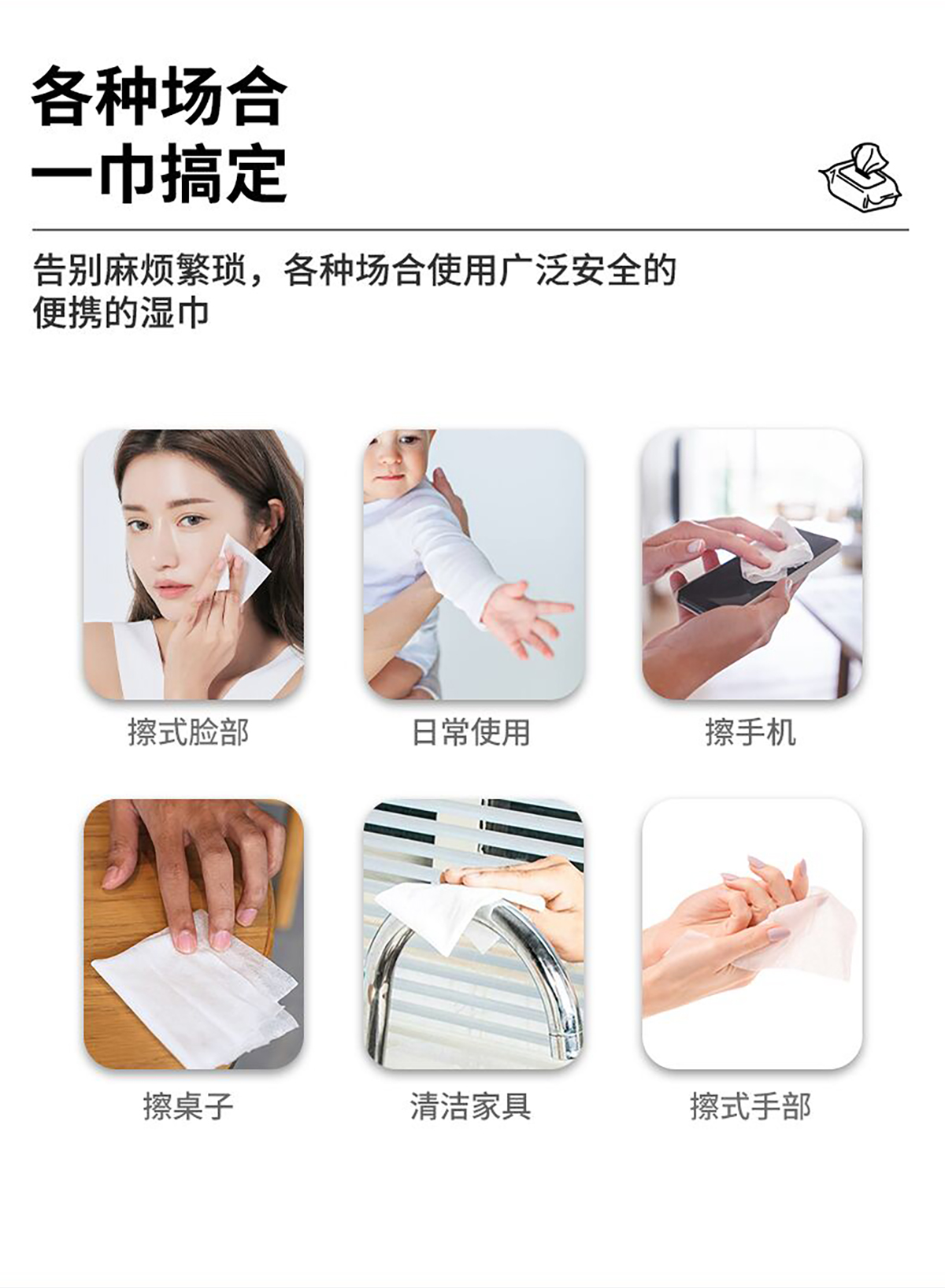 各种场合
一巾搞定

告别麻烦繁琐，各种场合使用广泛安全的便携的湿巾

擦式脸部

日常使用

擦手机

擦桌子

清洁家具

擦式手部